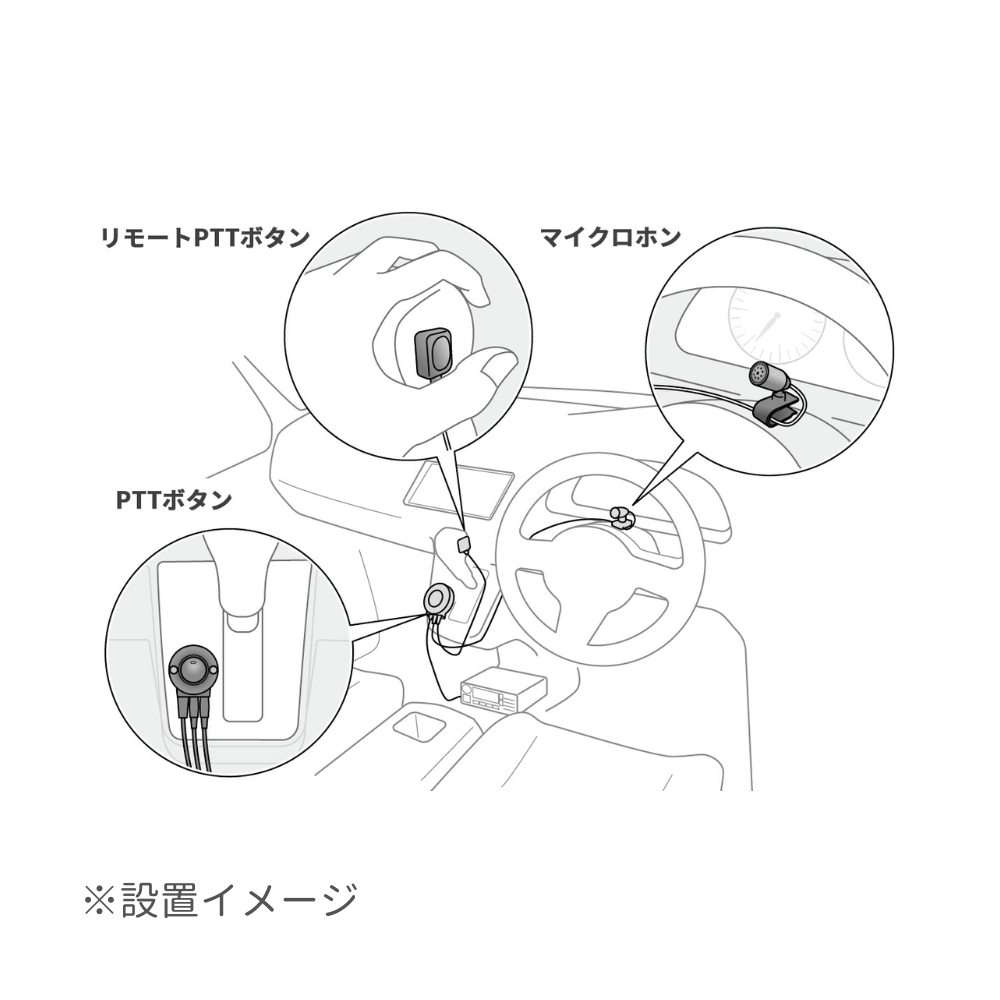 リモートPTTボタン

マイクロホン

PTTボタン

※設置イメージ